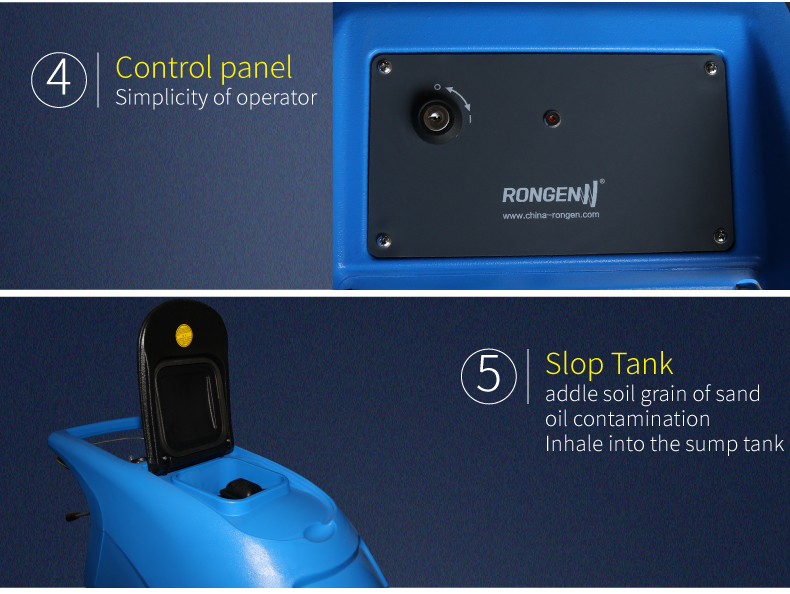 4 Control panel
Simplicity of operator

O
I

RONGEN®
www.china-rongen.com

5 Slop Tank
addle soil grain of sand
oil contamination
Inhale into the sump tank